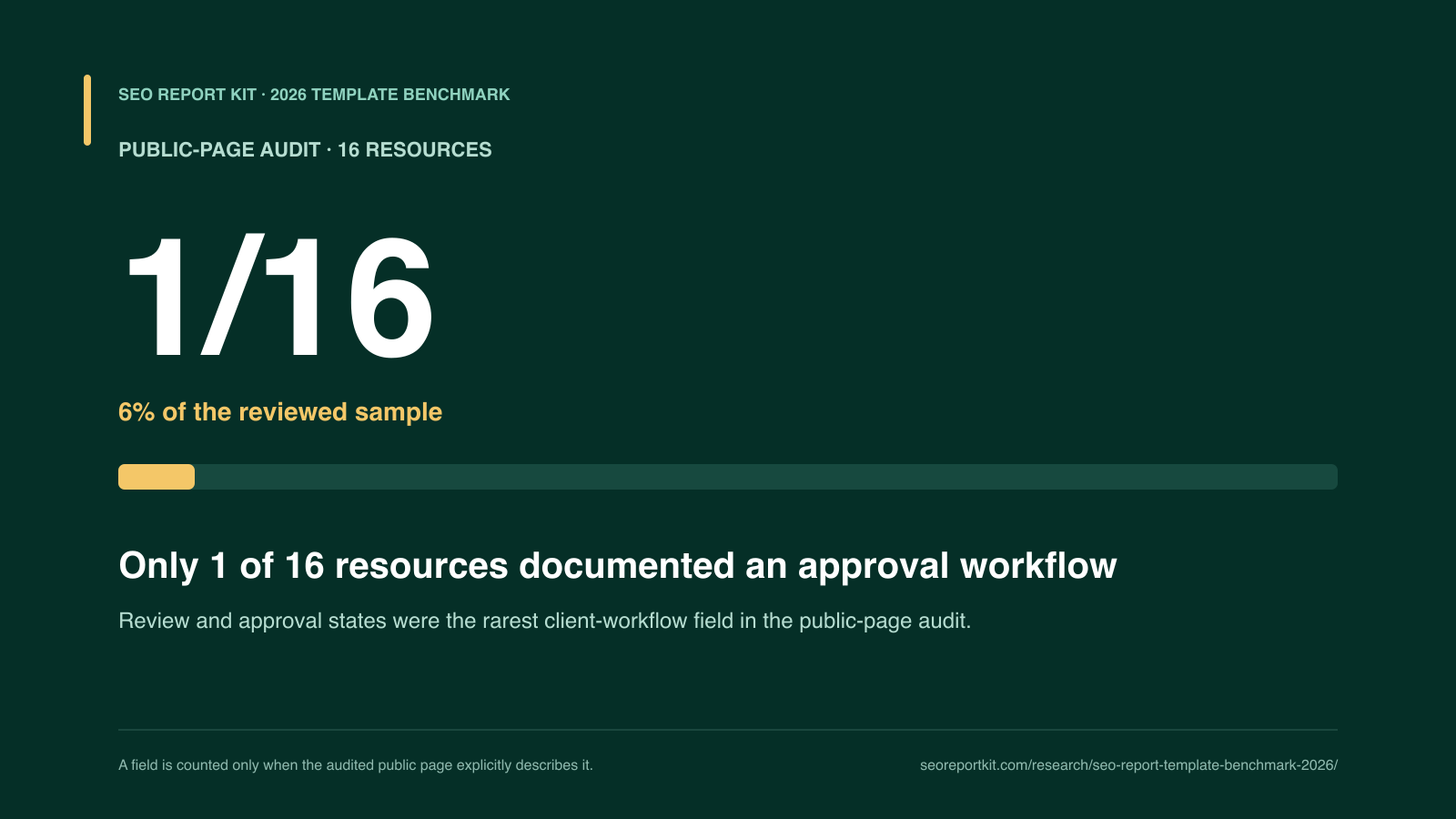 SEO REPORT KIT · 2026 TEMPLATE BENCHMARK

PUBLIC-PAGE AUDIT · 16 RESOURCES

1/16

6% of the reviewed sample

Only 1 of 16 resources documented an approval workflow

Review and approval states were the rarest client-workflow field in the public-page audit.

A field is counted only when the audited public page explicitly describes it.

seoreportkit.com/research/seo-report-template-benchmark-2026/