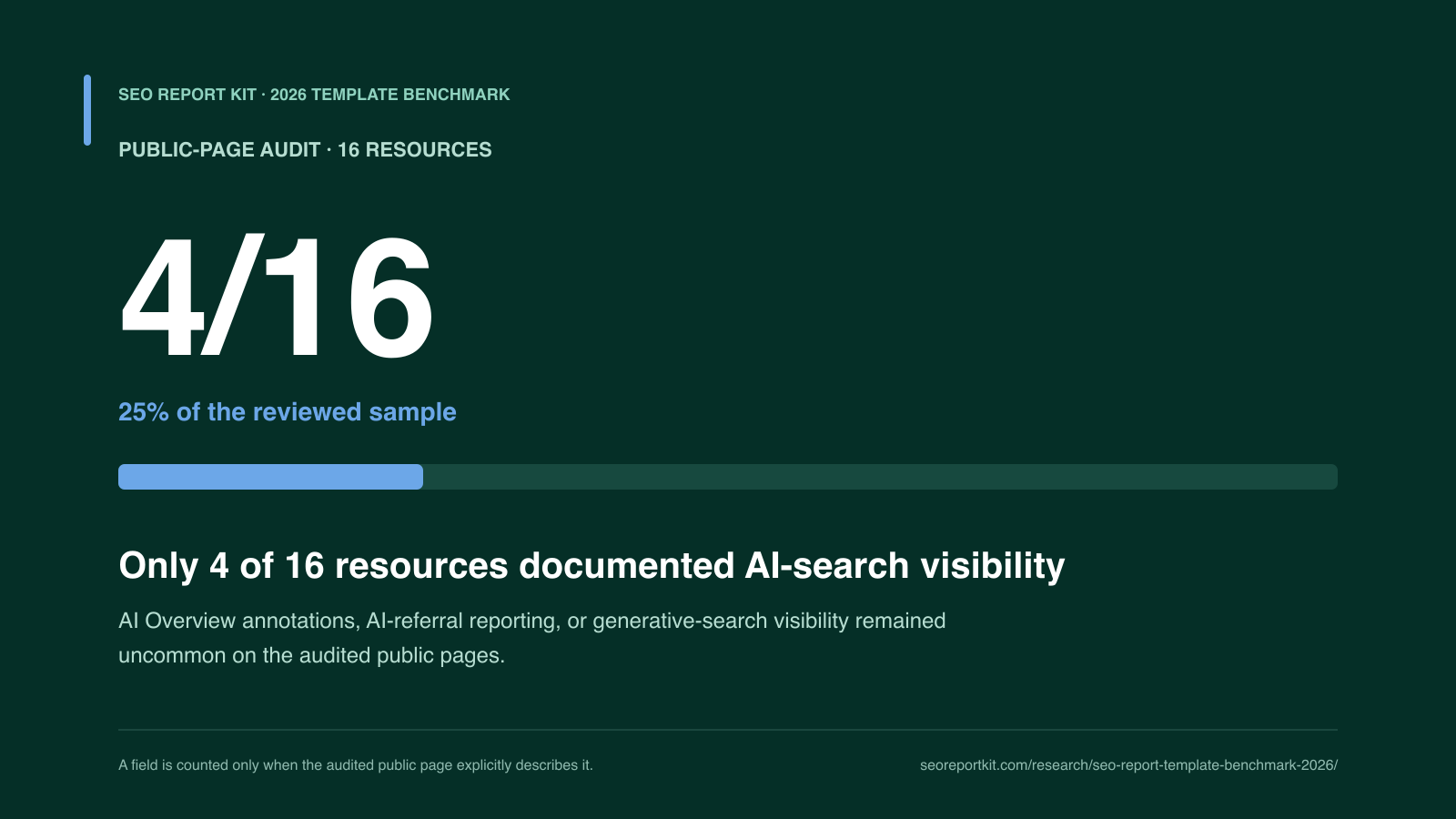 SEO REPORT KIT · 2026 TEMPLATE BENCHMARK

PUBLIC-PAGE AUDIT · 16 RESOURCES

4/16

25% of the reviewed sample

Only 4 of 16 resources documented AI-search visibility

AI Overview annotations, AI-referral reporting, or generative-search visibility remained uncommon on the audited public pages.

A field is counted only when the audited public page explicitly describes it.

seoreportkit.com/research/seo-report-template-benchmark-2026/